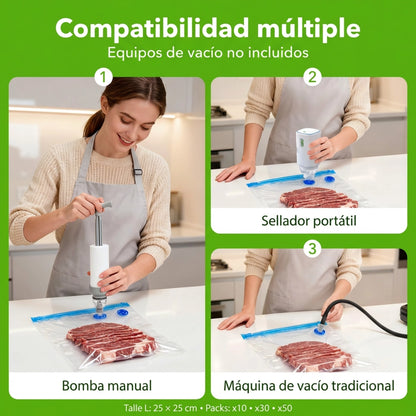 Compatibilidad múltiple
Equipos de vacío no incluidos

1

Bomba manual

2

Sellador portátil

3

Máquina de vacío tradicional

Talle L: 25 × 25 cm • Packs: x10 • x30 • x50