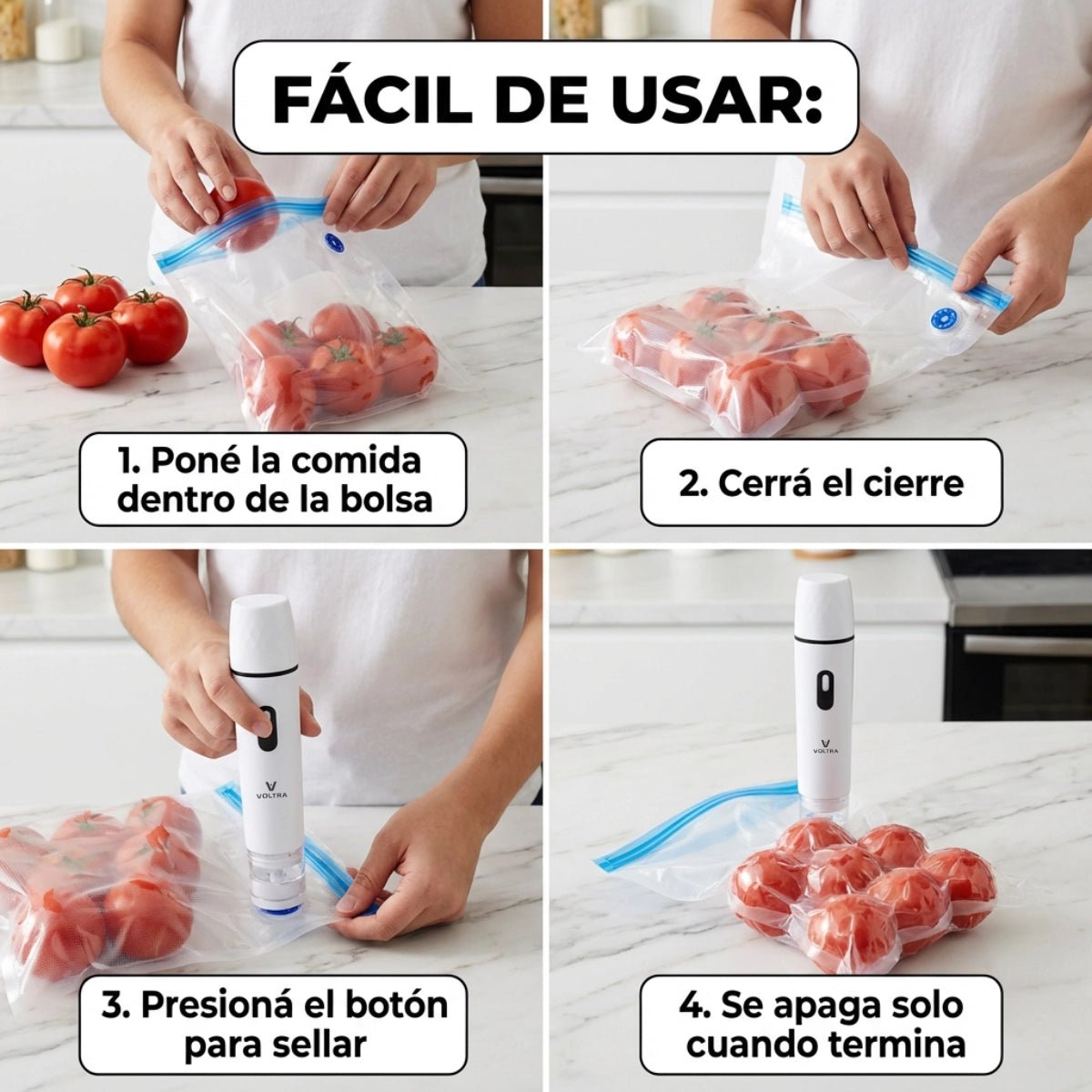 FÁCIL DE USAR:

1. Poné la comida dentro de la bolsa

2. Cerrá el cierre

VOLTRA

3. Presioná el botón para sellar

VOLTRA

4. Se apaga solo cuando termina